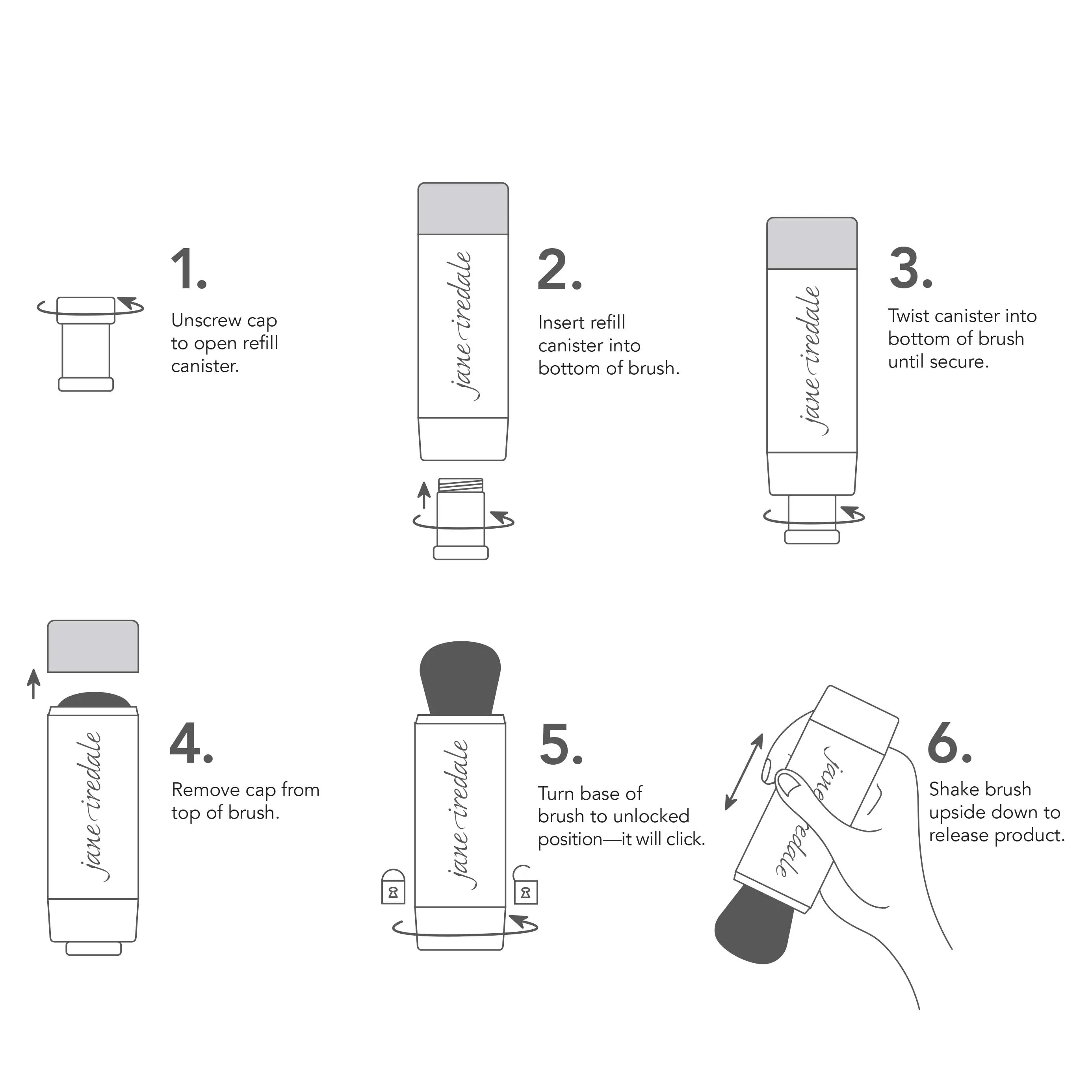 1.

Unscrew cap to open refill canister.

jane iredale

2.

Insert refill canister into bottom of brush.

jane iredale

3.

Twist canister into bottom of brush until secure.

jane iredale

4.

Remove cap from top of brush.

jane iredale

5.

Turn base of brush to unlocked position—it will click.

jane iredale

6.

Shake brush upside down to release product.